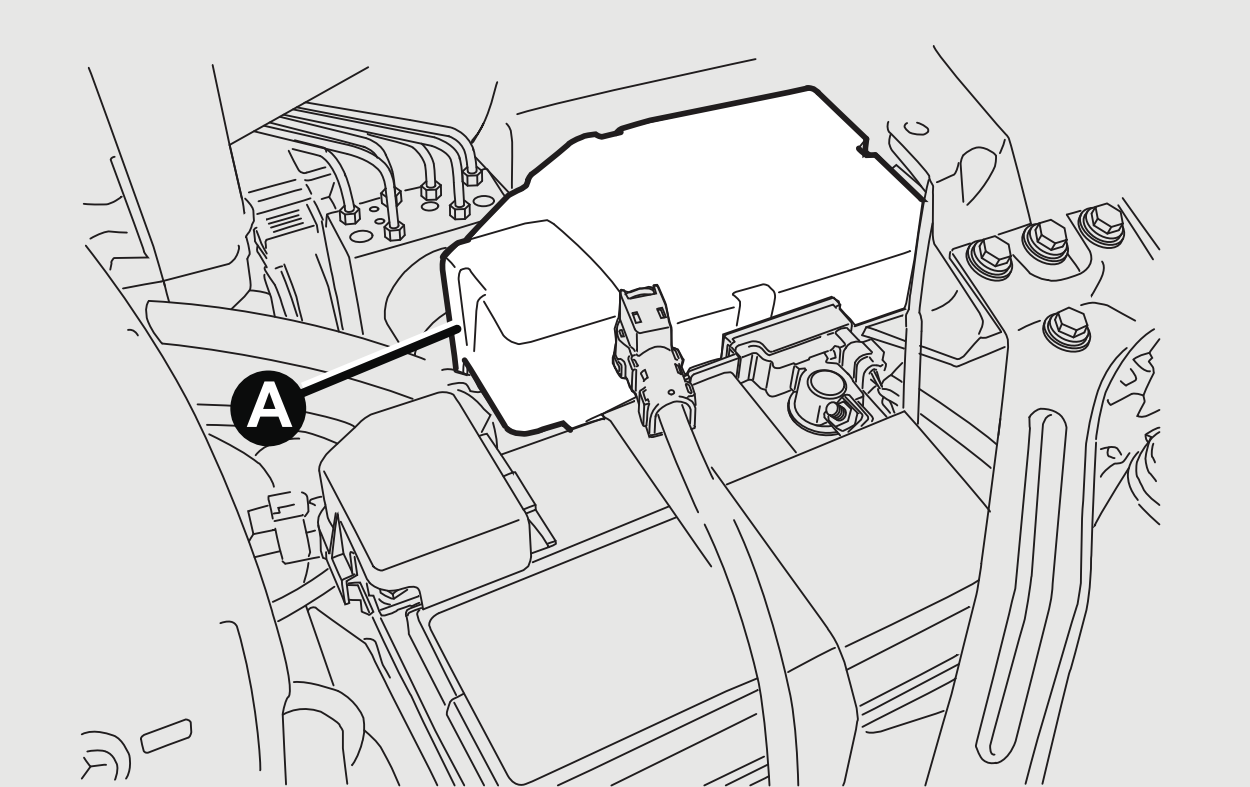 A